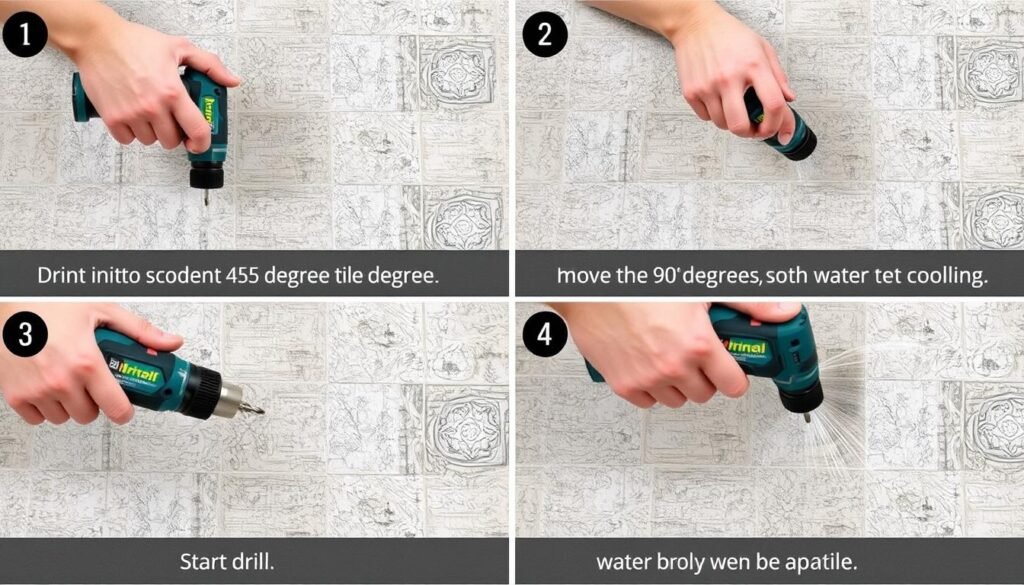 1

Drint initto scodent 455 degree tile degree.

2

move the 90'degrees, soth water tet coolling.

3

Start drill.

4

water broly wen be apatile.